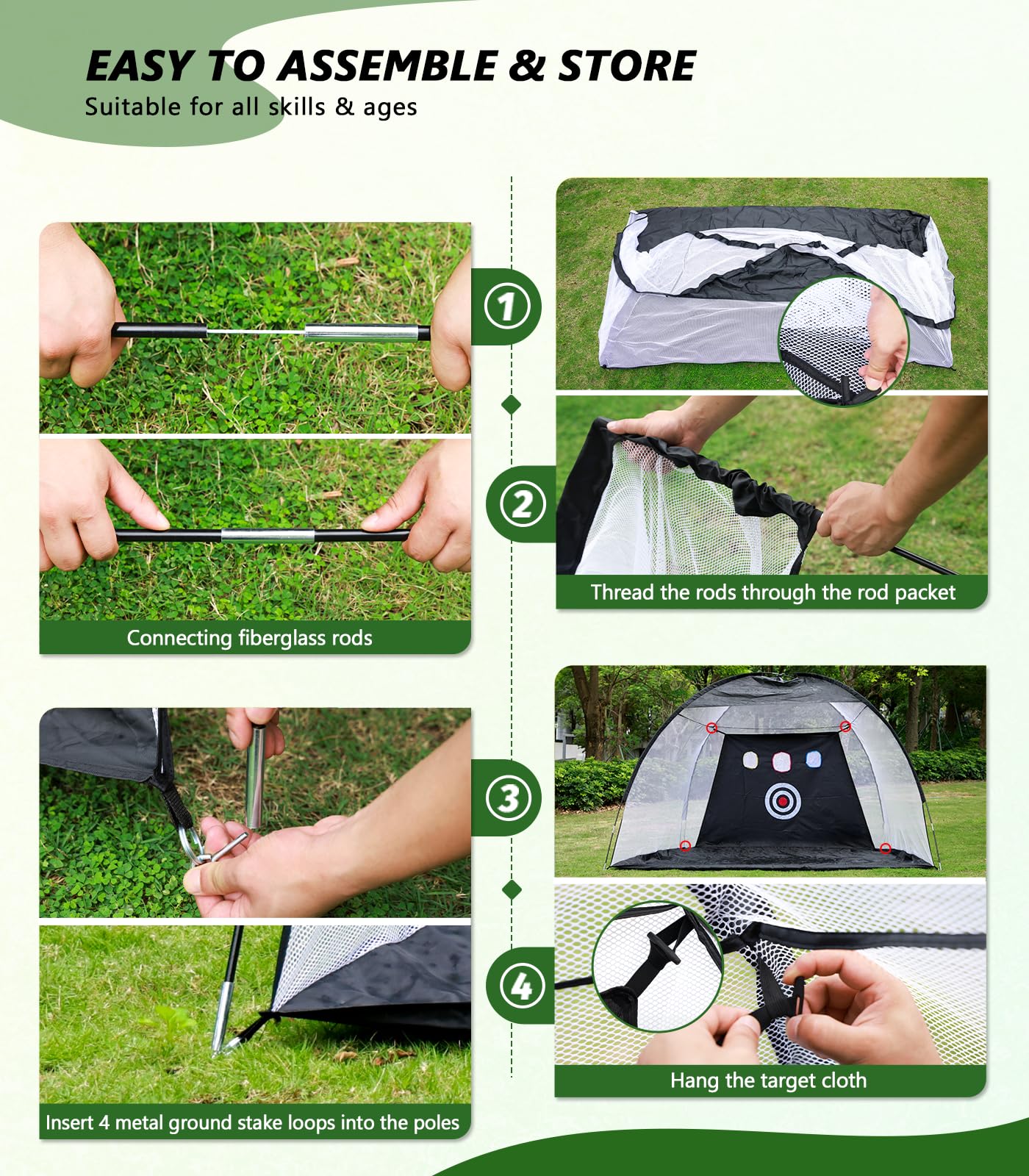 EASY TO ASSEMBLE & STORE
Suitable for all skills & ages

1

Connecting fiberglass rods

2

Thread the rods through the rod packet

3

Insert 4 metal ground stake loops into the poles

4

Hang the target cloth